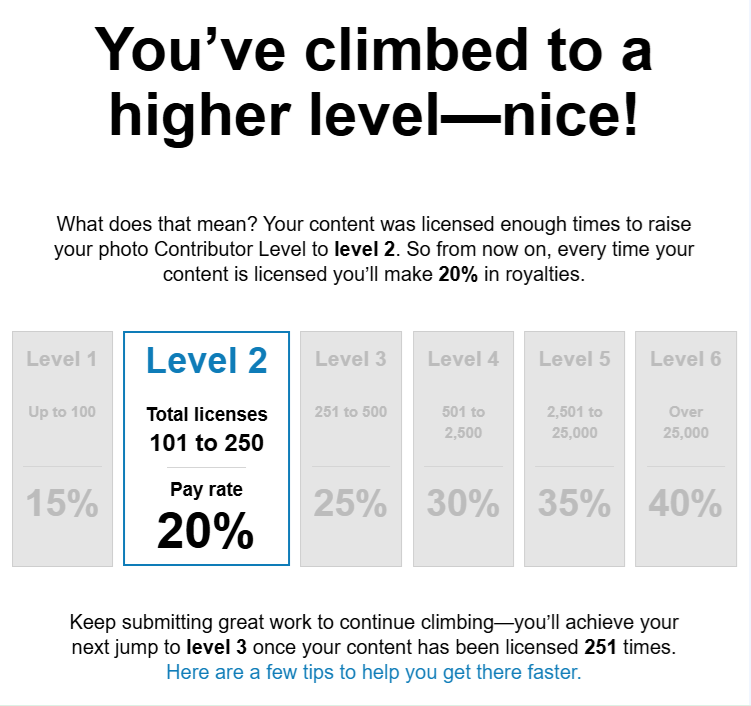 You’ve climbed to a higher level—nice!

What does that mean? Your content was licensed enough times to raise your photo Contributor Level to level 2. So from now on, every time your content is licensed you’ll make 20% in royalties.

Level 1
Up to 100
15%

Level 2
Total licenses
101 to 250
Pay rate
20%

Level 3
251 to 500
25%

Level 4
501 to 2,500
30%

Level 5
2,501 to 25,000
35%

Level 6
Over 25,000
40%

Keep submitting great work to continue climbing—you’ll achieve your next jump to level 3 once your content has been licensed 251 times.
Here are a few tips to help you get there faster.